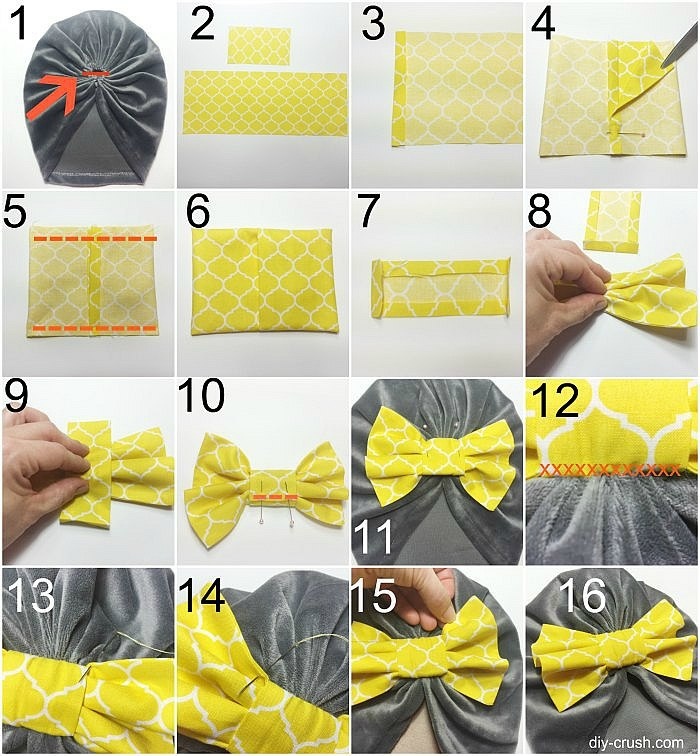 1

2

3

4

5

6

7

8

9

10

11

12

XXXXXXXXXXXX

13

14

15

16

diy-crush.com